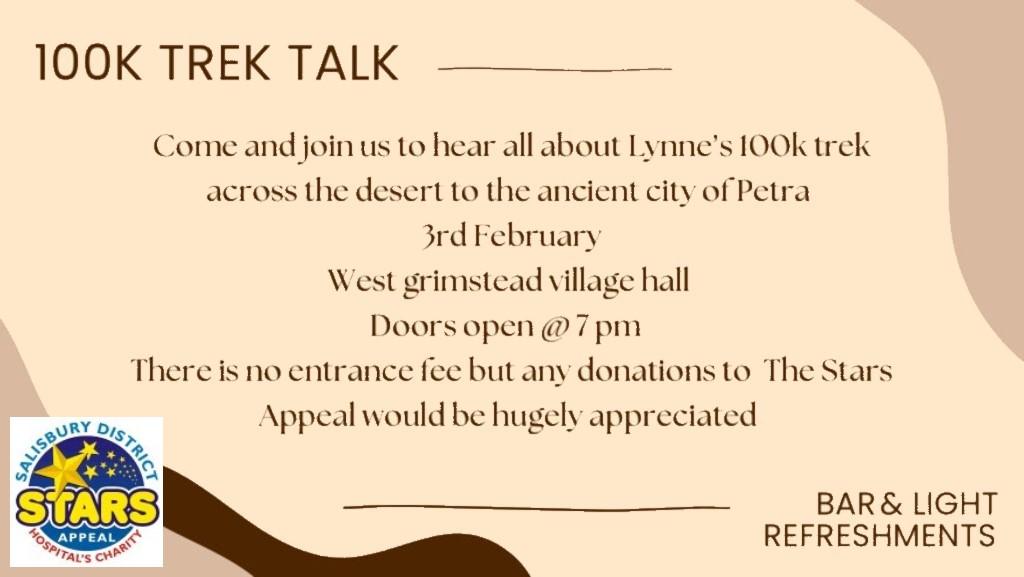 100K TREK TALK

Come and join us to hear all about Lynne's 100k trek across the desert to the ancient city of Petra
3rd February
West grimstead village hall
Doors open @ 7 pm
There is no entrance fee but any donations to The Stars Appeal would be hugely appreciated

SALISBURY DISTRICT
STARS
APPEAL
HOSPITAL'S CHARITY

BAR & LIGHT REFRESHMENTS